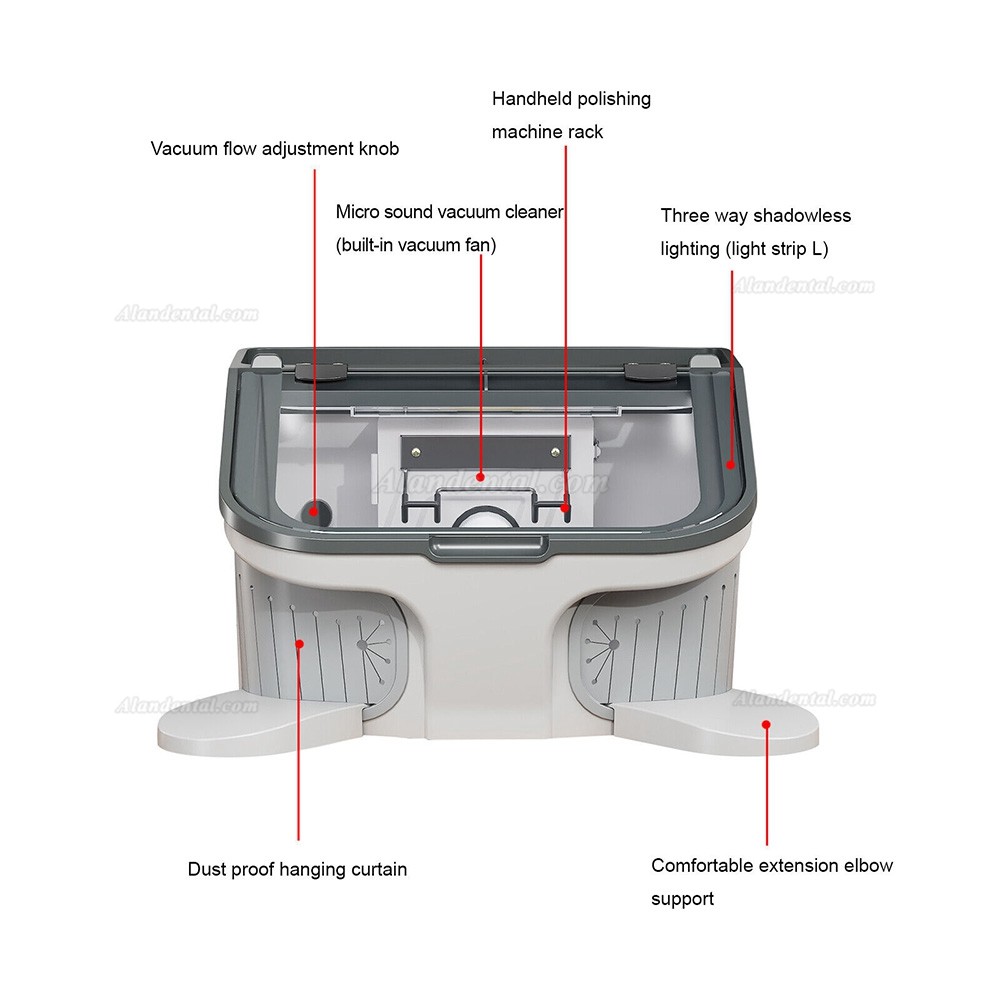 Handheld polishing machine rack

Vacuum flow adjustment knob

Micro sound vacuum cleaner (built-in vacuum fan)

Three way shadowless lighting (light strip L)

Alandental.com

Alandental.com

Alandental.com

Alandental.com

Alandental.com

Dust proof hanging curtain

Comfortable extension elbow support